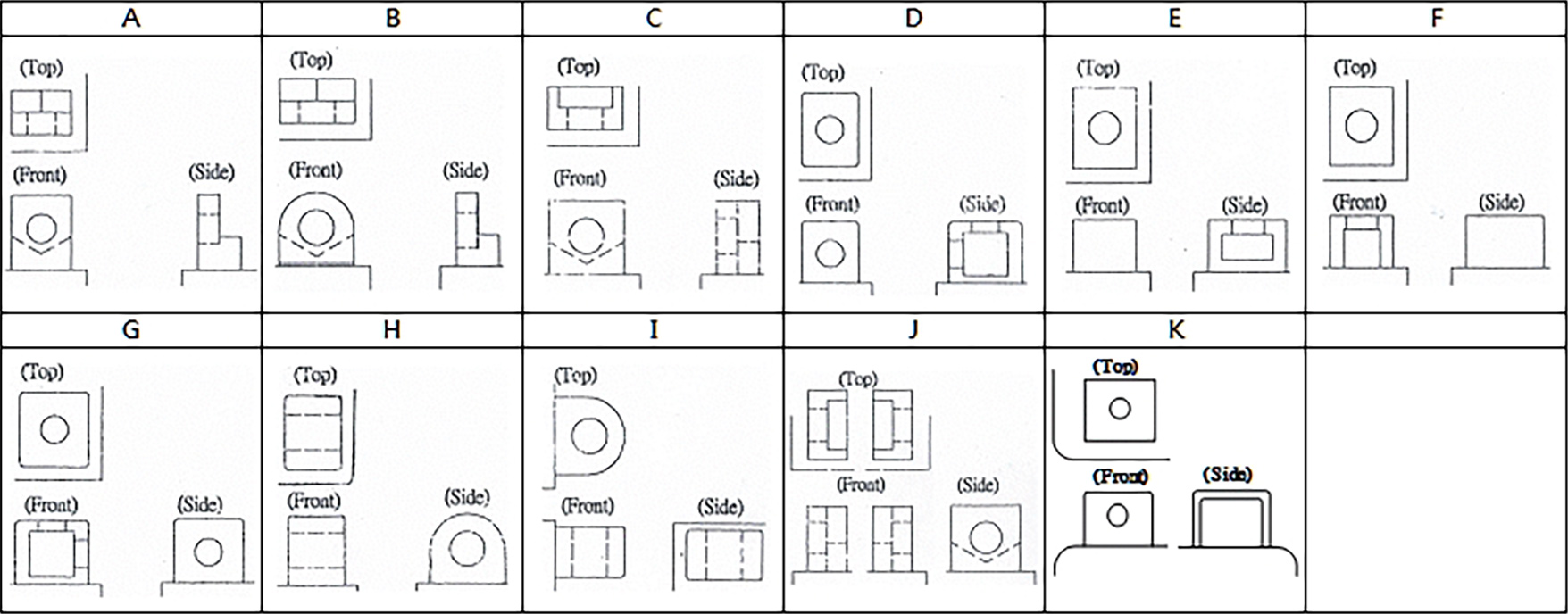 | A | B | C | D | E | F |
|---|---|---|---|---|---|
| (Top) (Front) (Side) | (Top) (Front) (Side) | (Top) (Front) (Side) | (Top) (Front) (Side) | (Top) (Front) (Side) | (Top) (Front) (Side) |

| G | H | I | J | K | |
|---|---|---|---|---|---|
| (Top) (Front) (Side) | (Top) (Front) (Side) | (Top) (Front) (Side) | (Top) (Front) (Side) | (Top) (Front) (Side) | |